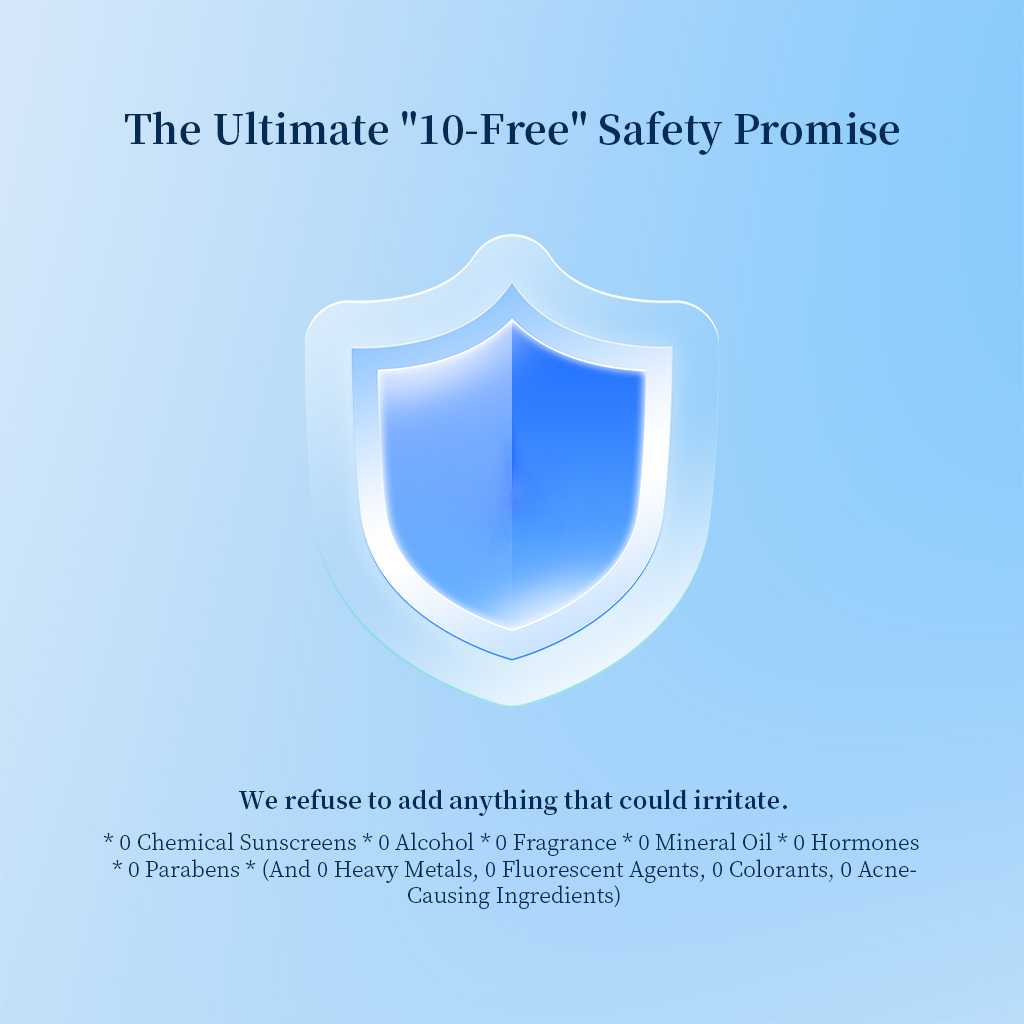 The Ultimate "10-Free" Safety Promise

We refuse to add anything that could irritate.

* 0 Chemical Sunscreens * 0 Alcohol * 0 Fragrance * 0 Mineral Oil * 0 Hormones * 0 Parabens * (And 0 Heavy Metals, 0 Fluorescent Agents, 0 Colorants, 0 Acne-Causing Ingredients)