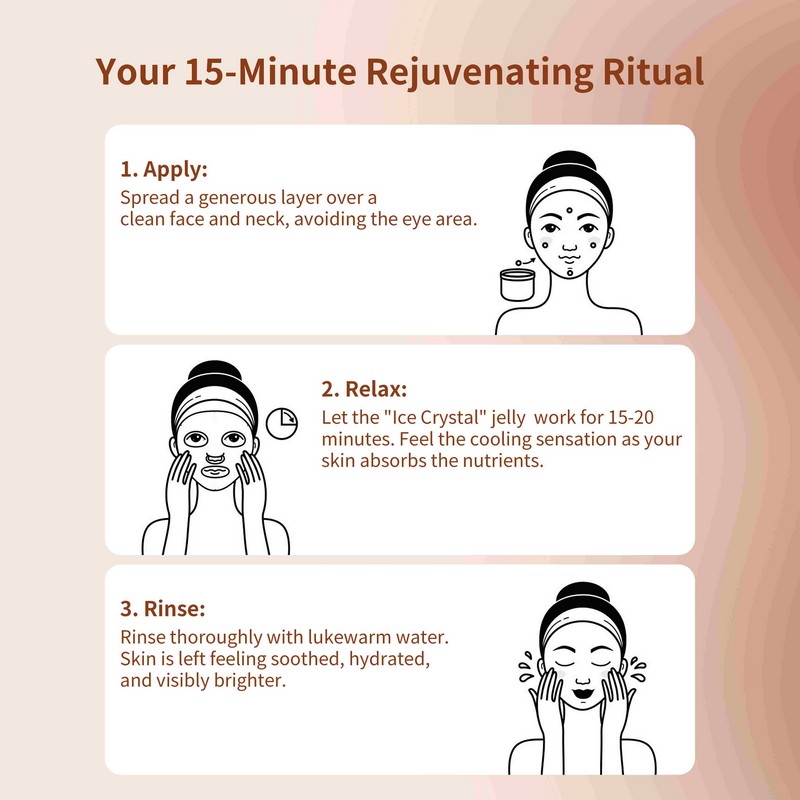 Your 15-Minute Rejuvenating Ritual

1. Apply:
Spread a generous layer over a clean face and neck, avoiding the eye area.

2. Relax:
Let the "Ice Crystal" jelly work for 15-20 minutes. Feel the cooling sensation as your skin absorbs the nutrients.

3. Rinse:
Rinse thoroughly with lukewarm water. Skin is left feeling soothed, hydrated, and visibly brighter.