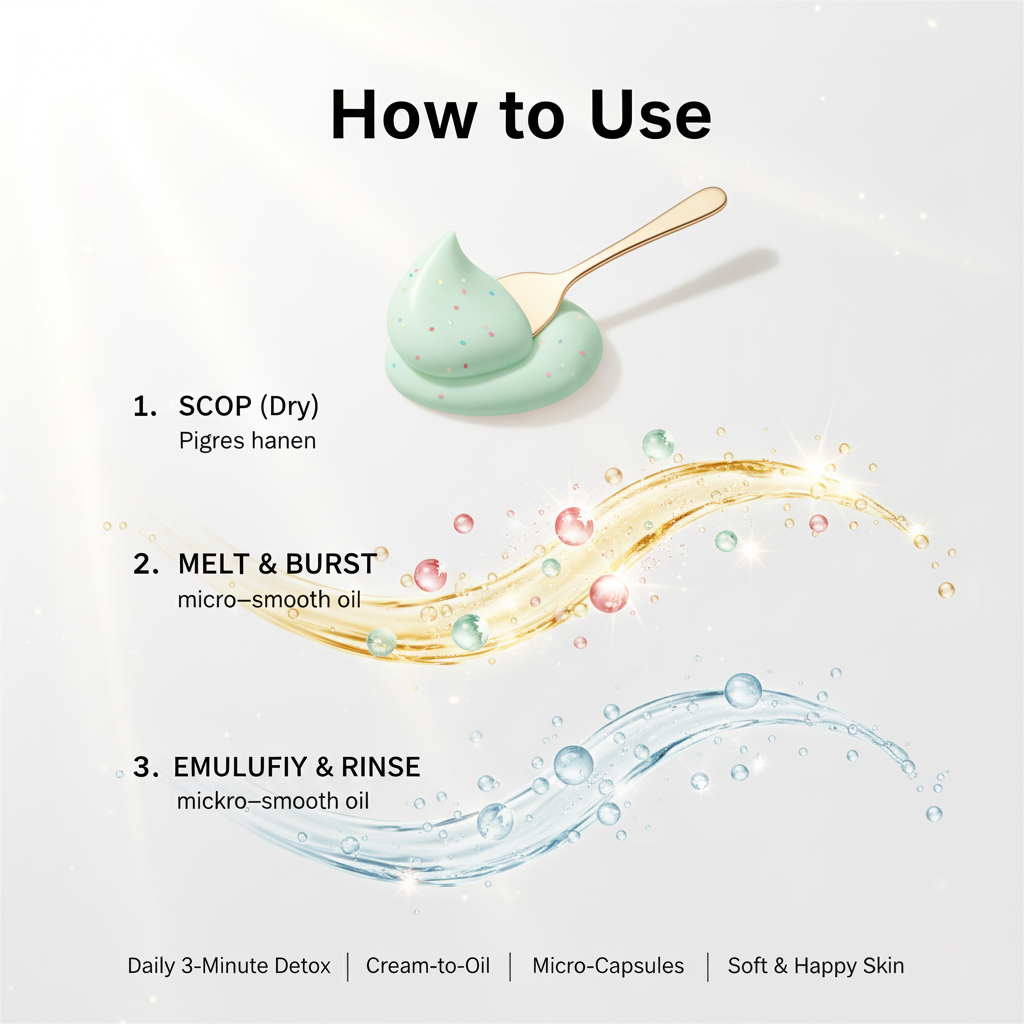 How to Use

1. SCOP (Dry)
Pigres hanen

2. MELT & BURST
micro–smooth oil

3. EMULUFIY & RINSE
mickro–smooth oil

Daily 3-Minute Detox | Cream-to-Oil | Micro-Capsules | Soft & Happy Skin