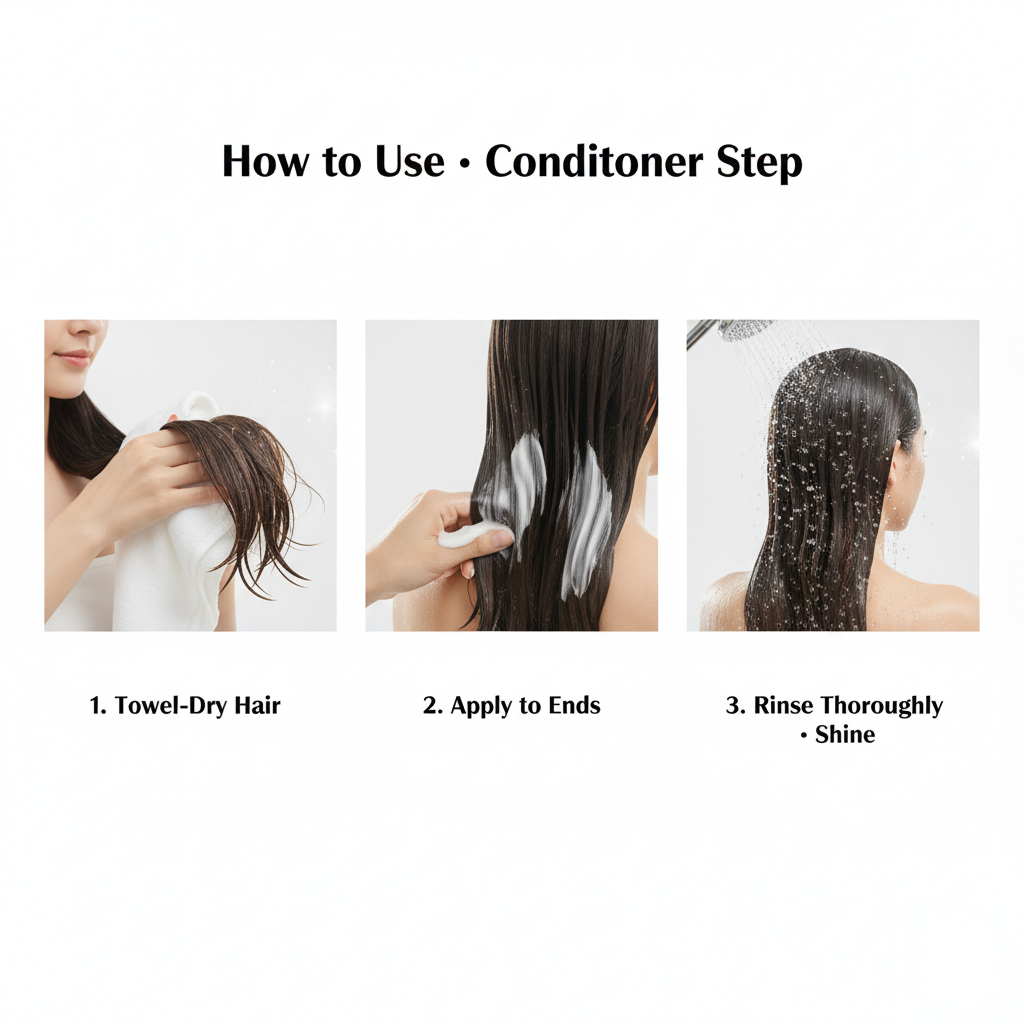 How to Use · Conditoner Step

1. Towel-Dry Hair

2. Apply to Ends

3. Rinse Thoroughly · Shine