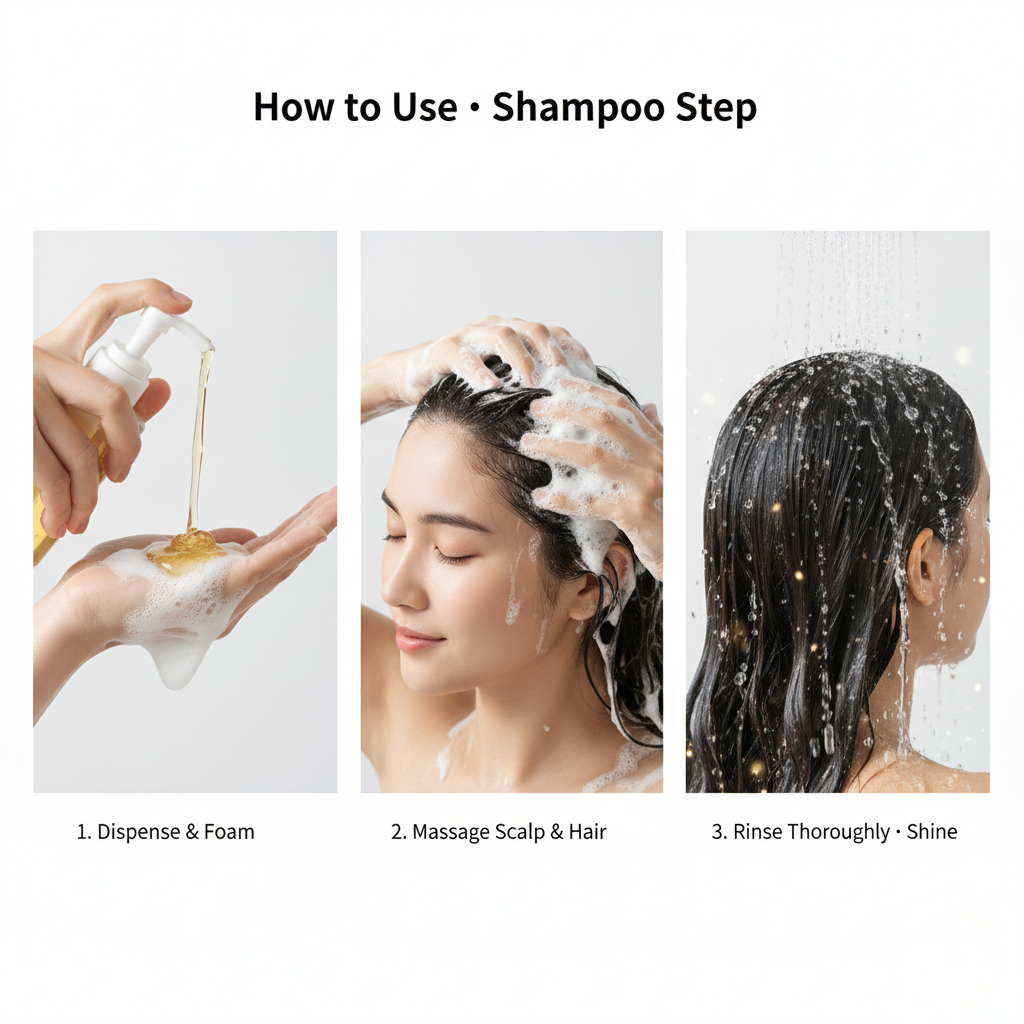 How to Use · Shampoo Step

1. Dispense & Foam

2. Massage Scalp & Hair

3. Rinse Thoroughly · Shine